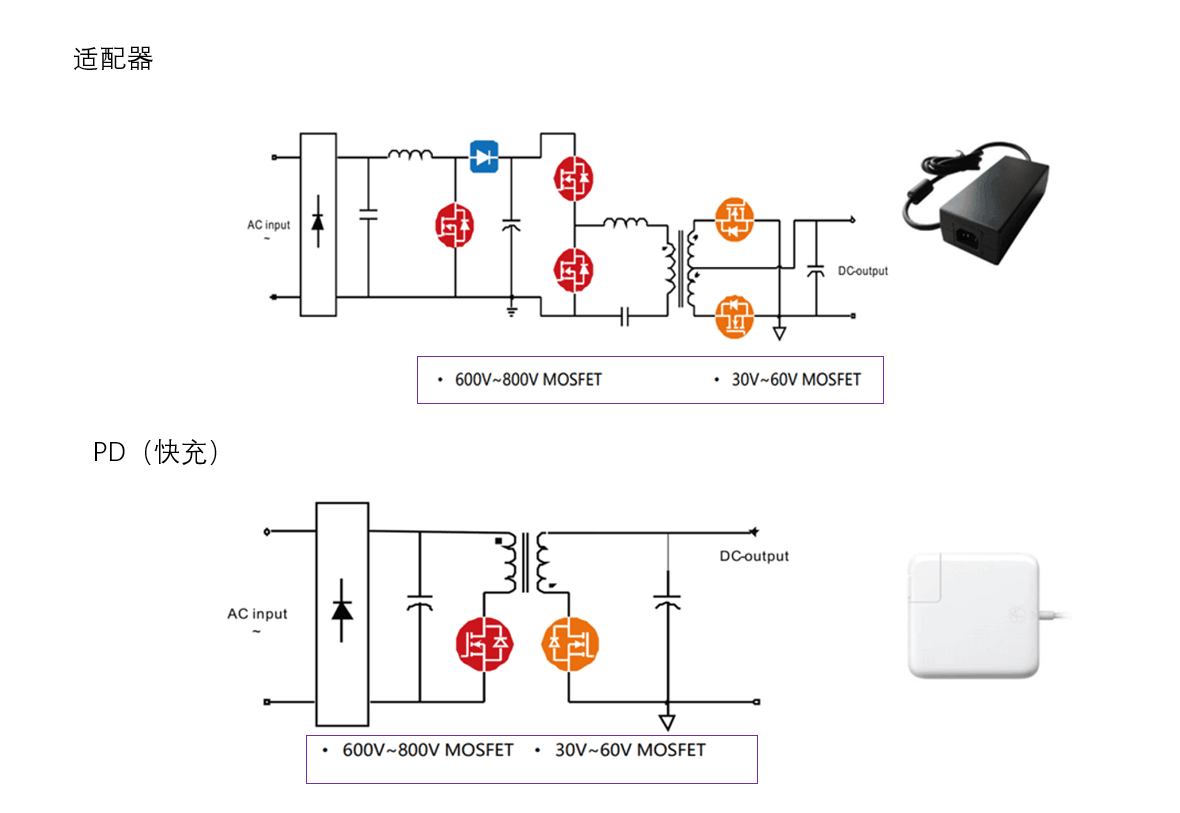 适配器

AC input
~

DC-output

• 600V~800V MOSFET • 30V~60V MOSFET

PD（快充）

AC input
~

DC-output

• 600V~800V MOSFET • 30V~60V MOSFET